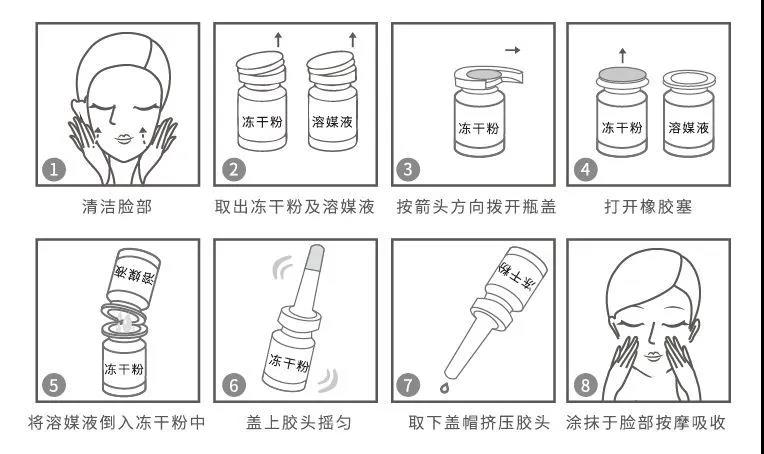 1
清洁脸部

冻干粉
溶媒液
2
取出冻干粉及溶媒液

冻干粉
3
按箭头方向拨开瓶盖

冻干粉
溶媒液
4
打开橡胶塞

溶媒液
冻干粉
5
将溶媒液倒入冻干粉中

冻干粉
6
盖上胶头摇匀

冻干粉
7
取下盖帽挤压胶头

8
涂抹于脸部按摩吸收