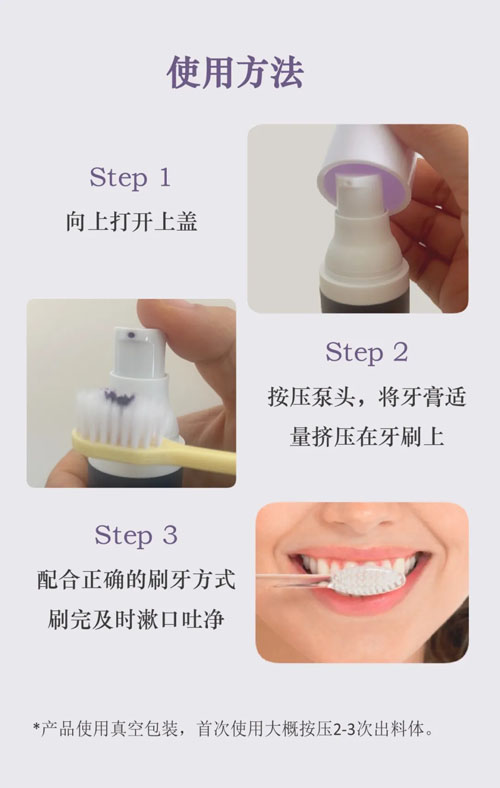 使用方法

Step 1
向上打开上盖

Step 2
按压泵头，将牙膏适量挤压在牙刷上

Step 3
配合正确的刷牙方式
刷完及时漱口吐净

*产品使用真空包装，首次使用大概按压2-3次出料体。